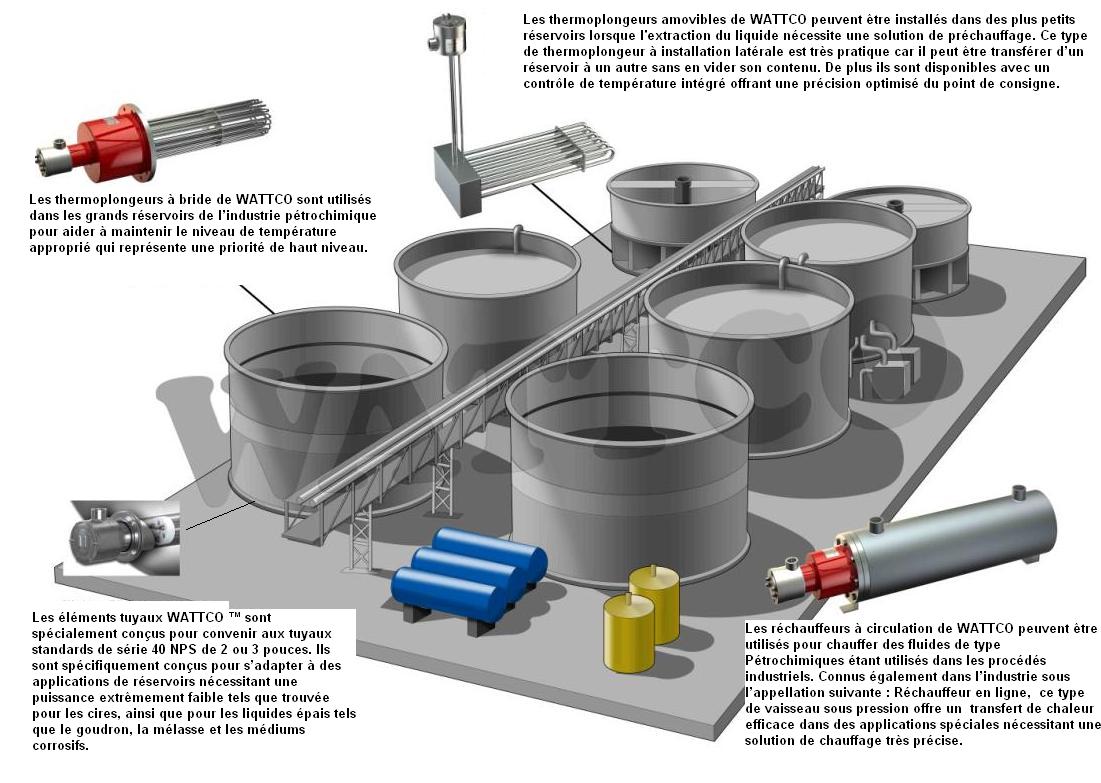 Les thermoplongeurs amovibles de WATTCO peuvent être installés dans des plus petits réservoirs lorsque l'extraction du liquide nécessite une solution de préchauffage. Ce type de thermoplongeur à installation latérale est très pratique car il peut être transférer d'un réservoir à un autre sans en vider son contenu. De plus ils sont disponibles avec un contrôle de température intégré offrant une précision optimisé du point de consigne.

Les thermoplongeurs à bride de WATTCO sont utilisés dans les grands réservoirs de l'industrie pétrochimique pour aider à maintenir le niveau de température approprié qui représente une priorité de haut niveau.

WATTCO

Les éléments tuyaux WATTCO ™ sont spécialement conçus pour convenir aux tuyaux standards de série 40 NPS de 2 ou 3 pouces. Ils sont spécifiquement conçus pour s'adapter à des applications de réservoirs nécessitant une puissance extrêmement faible tels que trouvée pour les cires, ainsi que pour les liquides épais tels que le goudron, la mélasse et les médiums corrosifs.

Les réchauffeurs à circulation de WATTCO peuvent être utilisés pour chauffer des fluides de type Pétrochimiques étant utilisés dans les procédés industriels. Connus également dans l'industrie sous l'appellation suivante : Réchauffeur en ligne, ce type de vaisseau sous pression offre un transfert de chaleur efficace dans des applications spéciales nécessitant une solution de chauffage très précise.