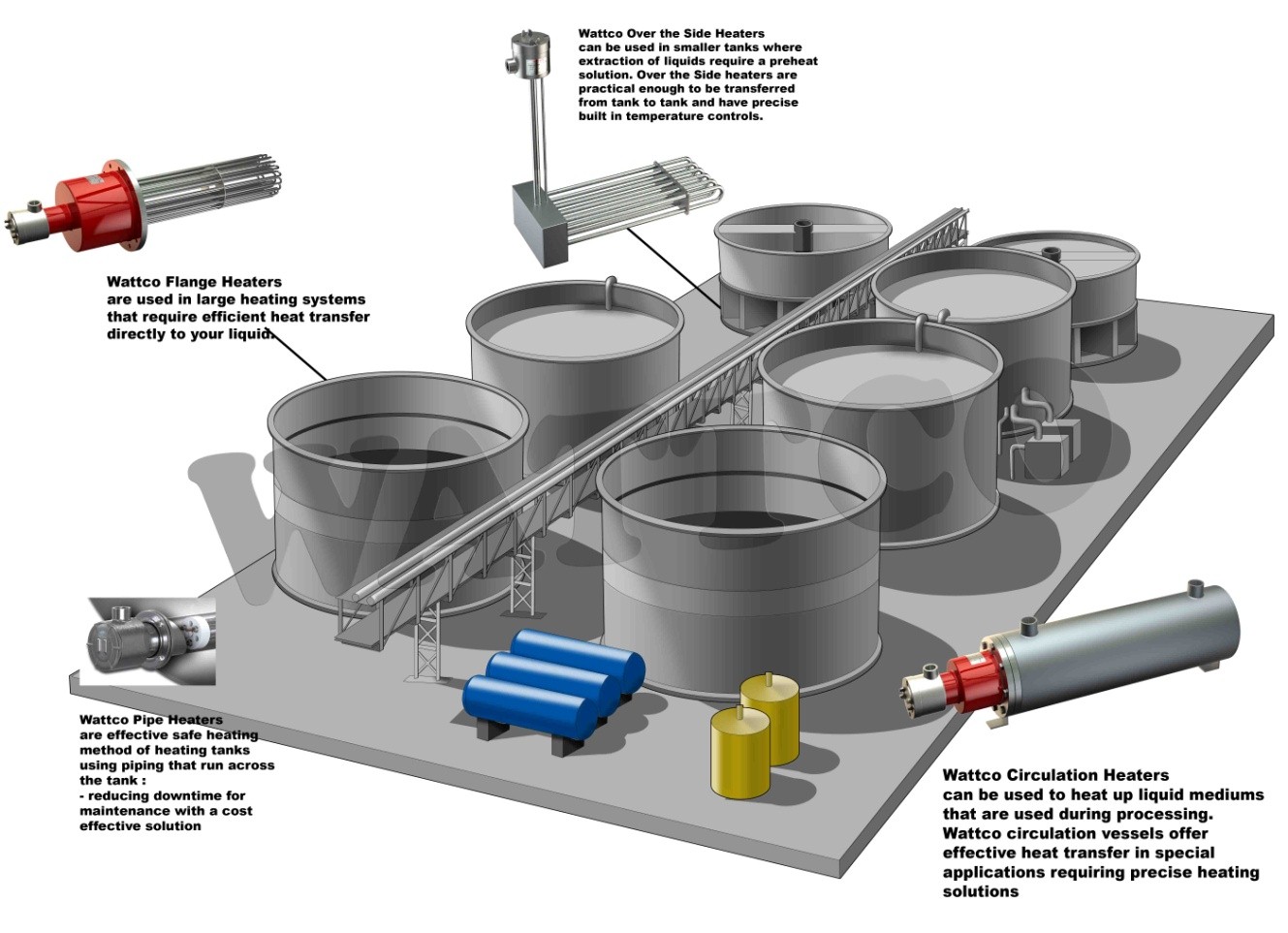 Wattco Over the Side Heaters can be used in smaller tanks where extraction of liquids require a preheat solution. Over the Side heaters are practical enough to be transferred from tank to tank and have precise built in temperature controls.

Wattco Flange Heaters are used in large heating systems that require efficient heat transfer directly to your liquid.

WATTCO

Wattco Pipe Heaters are effective safe heating method of heating tanks using piping that run across the tank :
- reducing downtime for maintenance with a cost effective solution

Wattco Circulation Heaters can be used to heat up liquid mediums that are used during processing. Wattco circulation vessels offer effective heat transfer in special applications requiring precise heating solutions